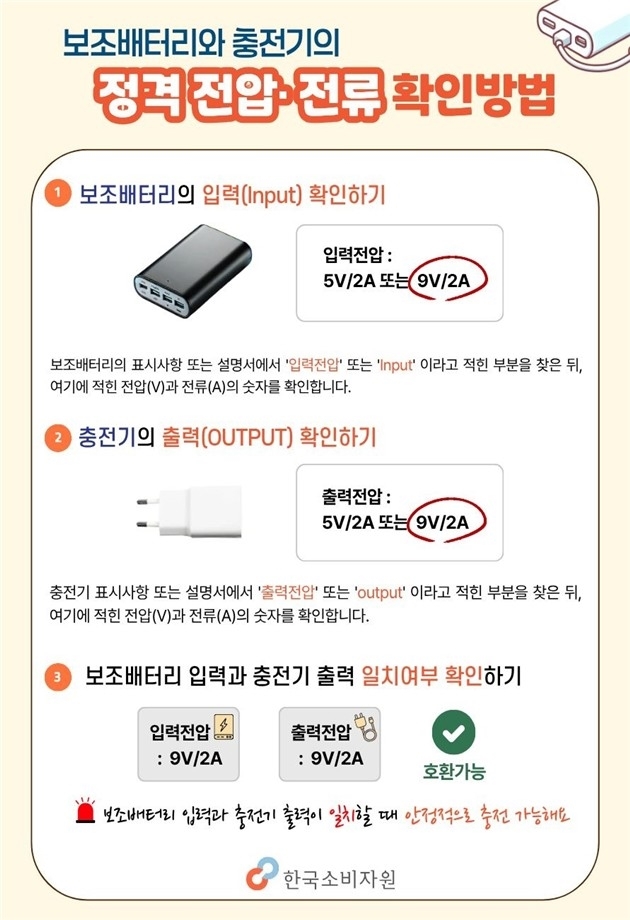 보조배터리와 충전기의

정격 전압·전류 확인방법

1 보조배터리의 입력(Input) 확인하기

입력전압 :
5V/2A 또는 9V/2A

보조배터리의 표시사항 또는 설명서에서 '입력전압' 또는 'Input' 이라고 적힌 부분을 찾은 뒤, 여기에 적힌 전압(V)과 전류(A)의 숫자를 확인합니다.

2 충전기의 출력(OUTPUT) 확인하기

출력전압 :
5V/2A 또는 9V/2A

충전기 표시사항 또는 설명서에서 '출력전압' 또는 'output' 이라고 적힌 부분을 찾은 뒤, 여기에 적힌 전압(V)과 전류(A)의 숫자를 확인합니다.

3 보조배터리 입력과 충전기 출력 일치여부 확인하기

입력전압
: 9V/2A

출력전압
: 9V/2A

호환가능

보조배터리 입력과 충전기 출력이 일치할 때 안정적으로 충전 가능해요

한국소비자원